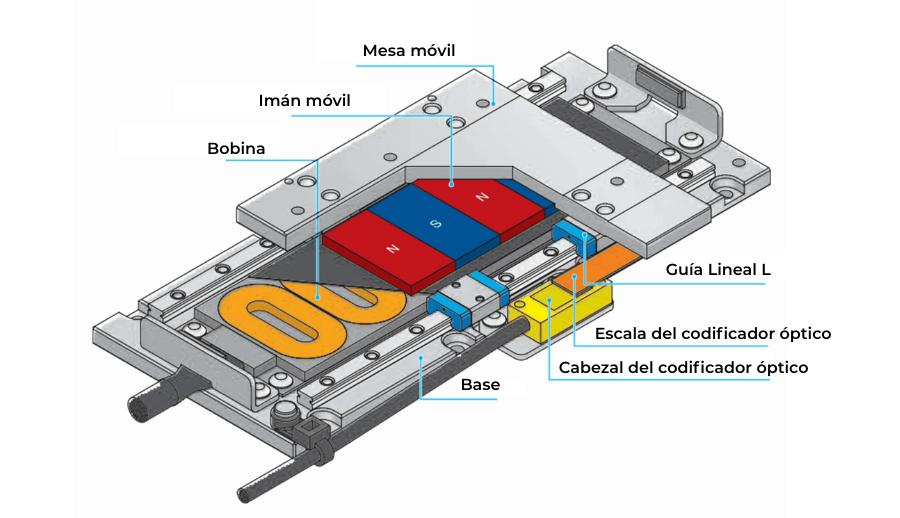 Mesa móvil
Imán móvil
Bobina
N
S
N
Guía Lineal L
Escala del codificador óptico
Cabezal del codificador óptico
Base