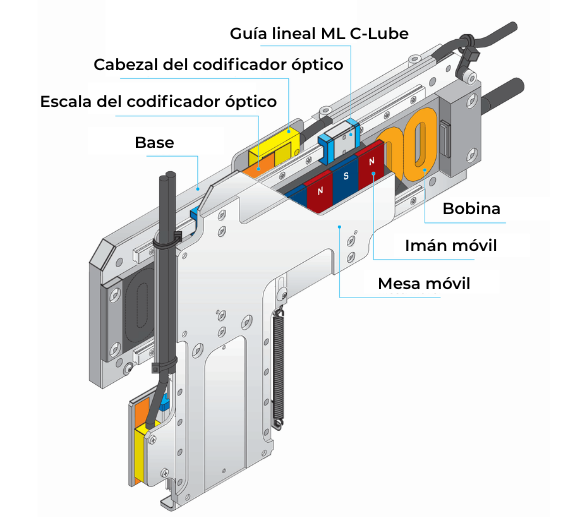 Guía lineal ML C-Lube
Cabezal del codificador óptico
Escala del codificador óptico
Base
N
S
N
Bobina
Imán móvil
Mesa móvil