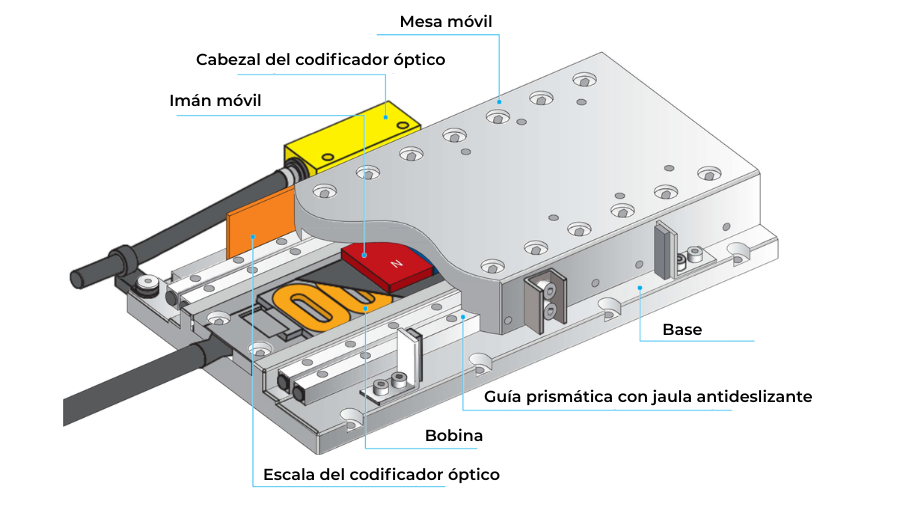 Mesa móvil

Cabezal del codificador óptico

Imán móvil

N

Base

Guía prismática con jaula antideslizante

Bobina

Escala del codificador óptico