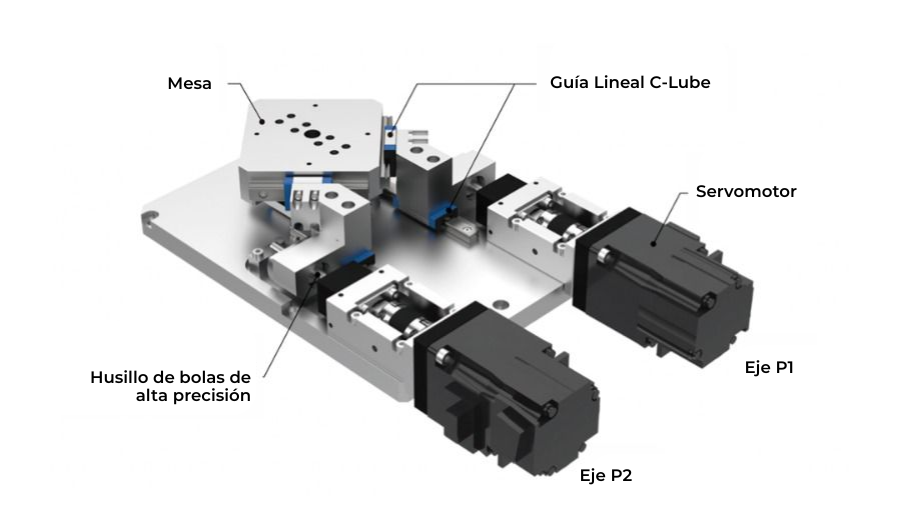 Mesa

Guía Lineal C-Lube

Servomotor

Husillo de bolas de alta precisión

Eje P1

Eje P2